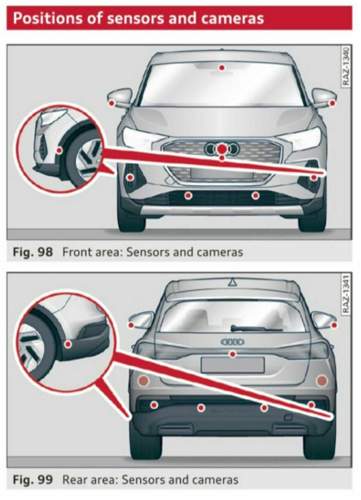 Positions of sensors and cameras

RAZ-1340

Fig. 98 Front area: Sensors and cameras

RAZ-1341

Fig. 99 Rear area: Sensors and cameras