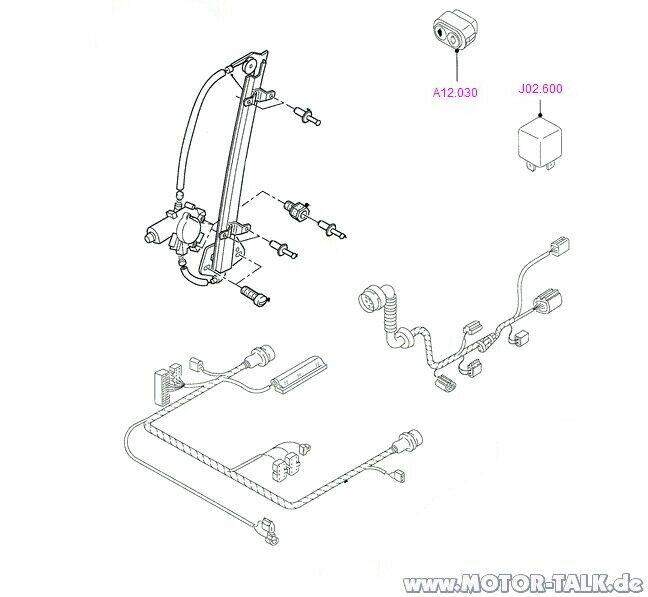 A12.030

J02.600

www.MOTOR-TALK.de