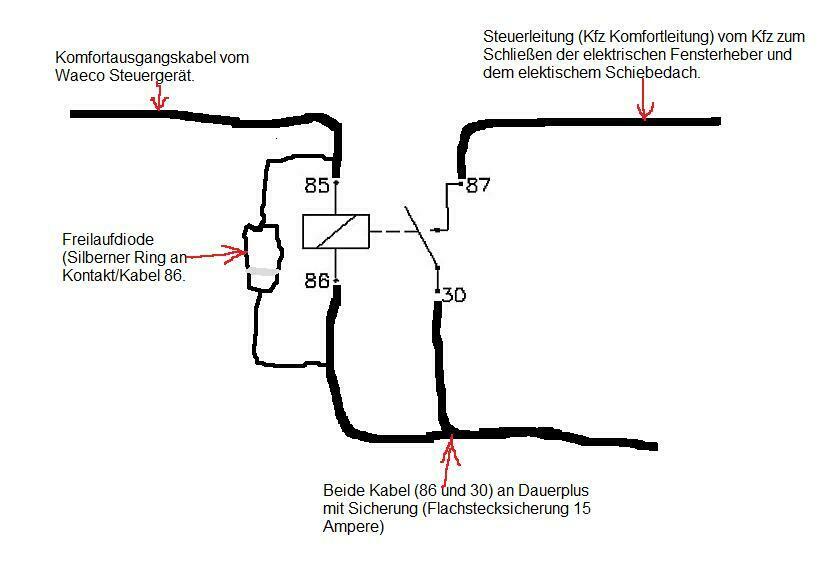 Komfortausgangskabel vom Waeco Steuergerät.

Steuerleitung (Kfz Komfortleitung) vom Kfz zum Schließen der elektrischen Fensterheber und dem elektischem Schiebedach.

85

87

Freilaufdiode (Silberner Ring an Kontakt/Kabel 86.

86

30

Beide Kabel (86 und 30) an Dauerplus mit Sicherung (Flachstecksicherung 15 Ampere)