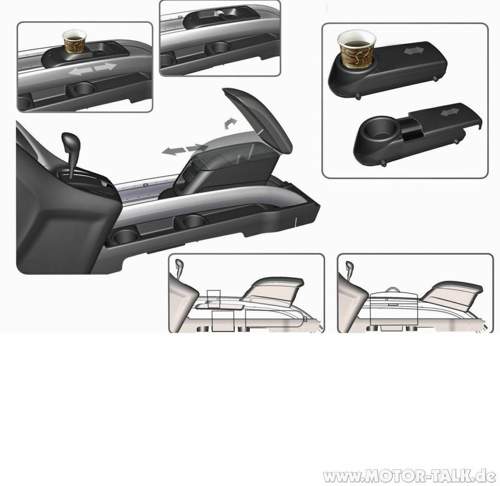 www.MOTOR-TALK.de