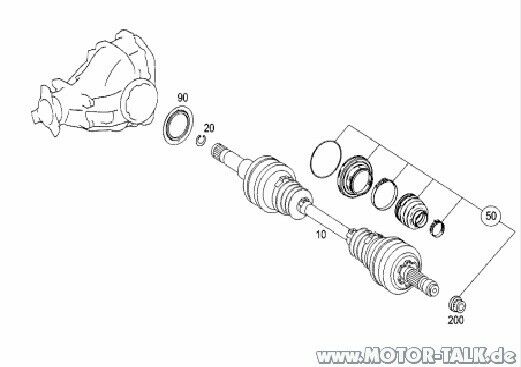 90
20
10
50
200
www.MOTOR-TALK.de