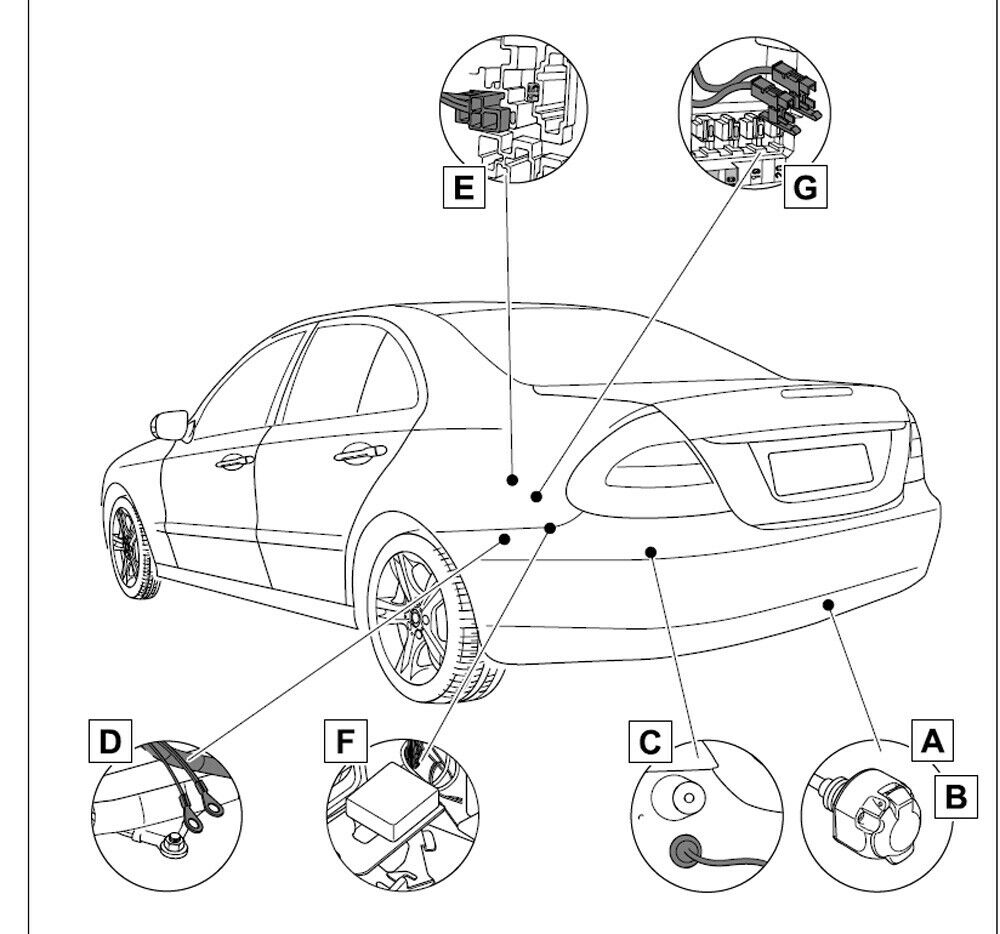 E
G
D
F
C
A
B