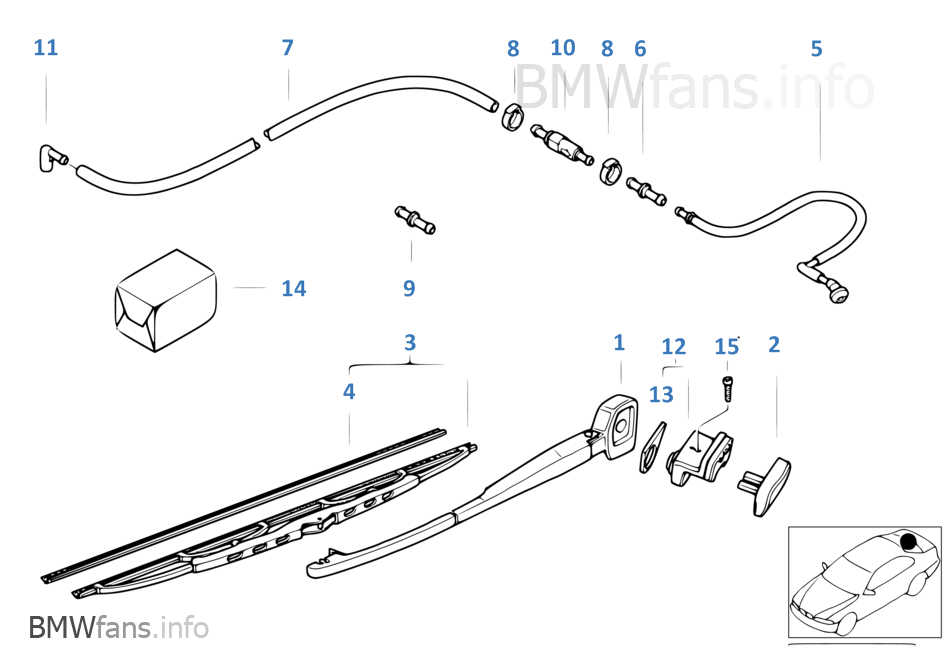 11
7
8
10
8
6
5
BMWfans.info
14
9
3
4
1
12
15
2
13
BMWfans.info