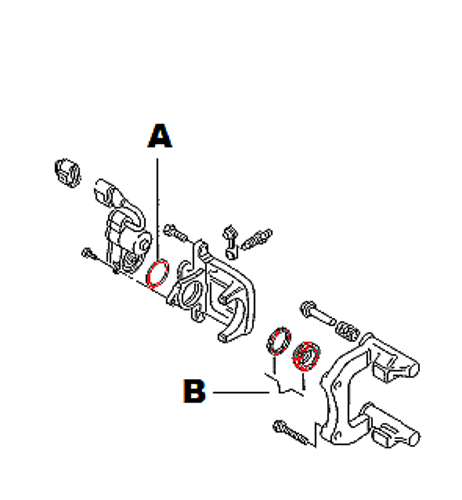 A

B