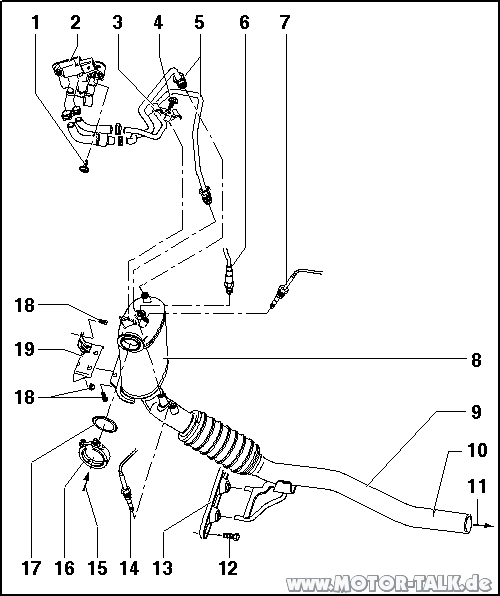 1 2 3 4 5 6 7

18

19

18

8

9

10

11

17 16 15 14 13 12

www.MOTOR-TALK.de