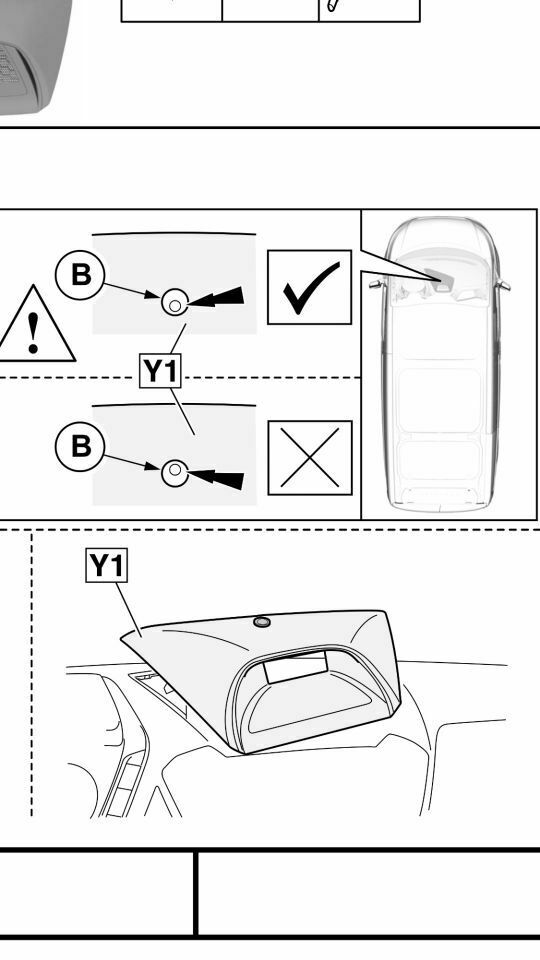 B

Y1

B

Y1