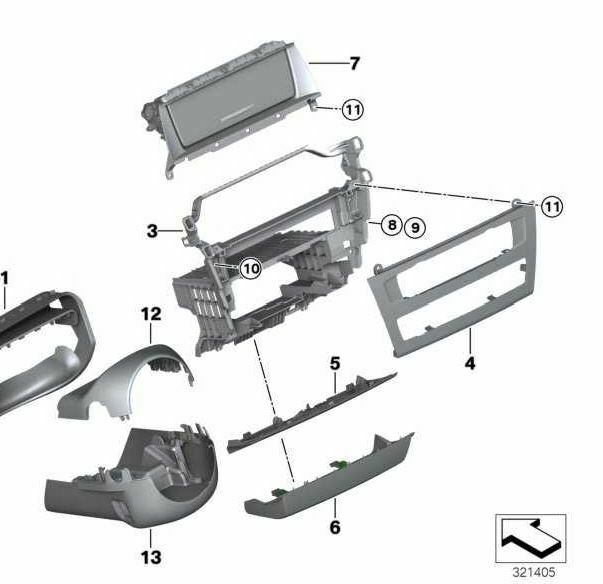 7
11
11
3
8
9
10
1
12
4
5
6
13
321405