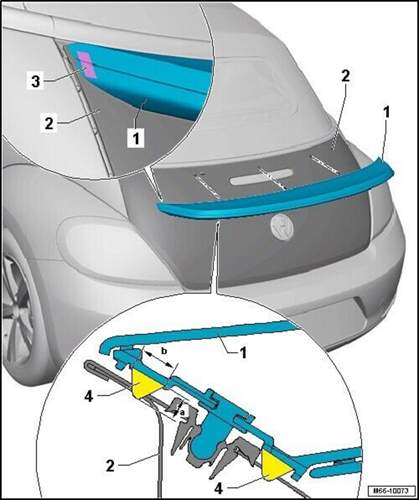 3
2
1
2
1
1
b
4
a
2
4
M66-10073