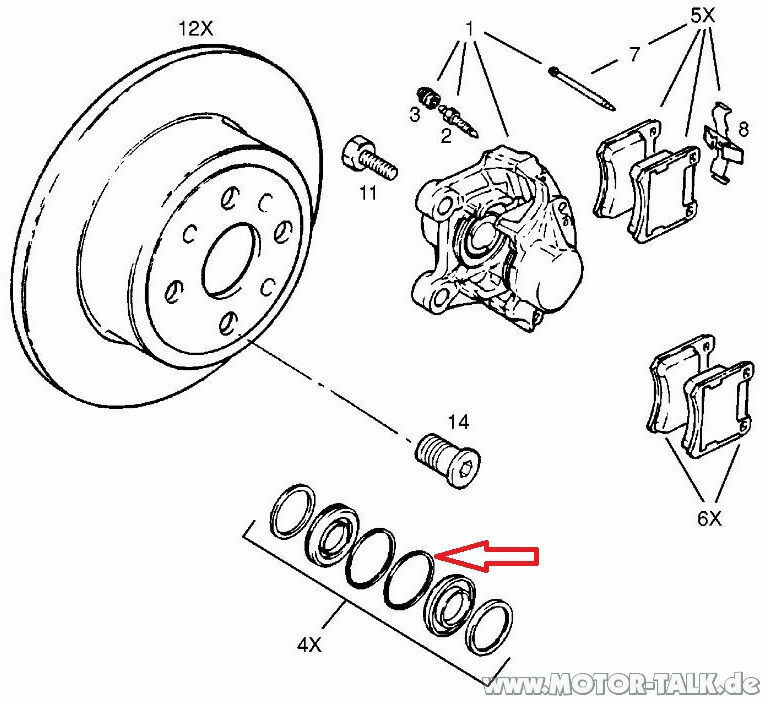 12X

1

5X

7

3

2

8

11

14

6X

4X

www.MOTOR-TALK.de