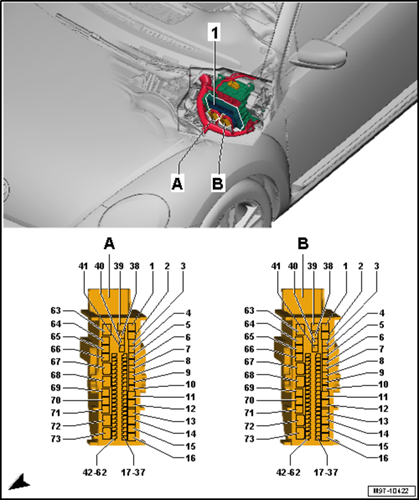 1

A

B

A

41 40 39 38 1 2 3

63
64
65
66
67
68
69
70
71
72
73

4
5
6
7
8
9
10
11
12
13
14
15
16

42-62 17-37

B

41 40 39 38 1 2 3

63
64
65
66
67
68
69
70
71
72
73

4
5
6
7
8
9
10
11
12
13
14
15
16

42-62 17-37

M97-10422