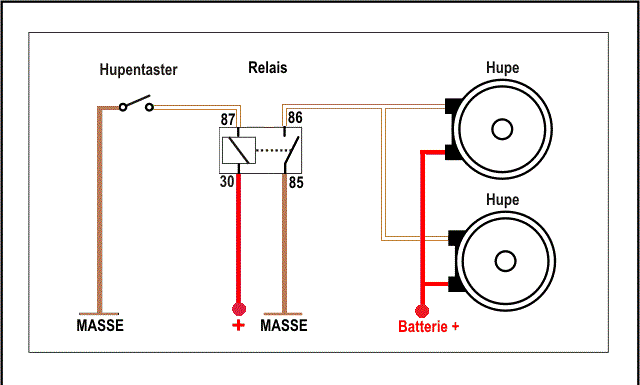 Hupentaster

Relais

Hupe

87

86

30

85

Hupe

MASSE

+

MASSE

Batterie +