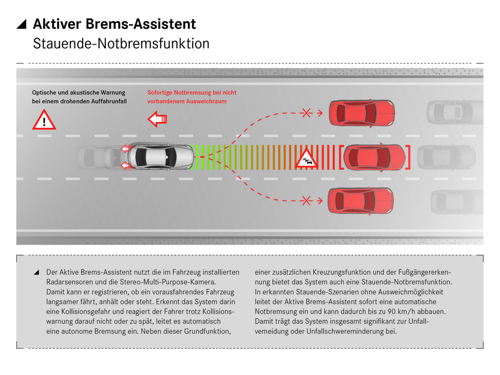 Aktiver Brems-Assistent
Stauende-Notbremsfunktion

Optische und akustische Warnung bei einem drohenden Auffahrunfall

Sofortige Notbremsung bei nicht vorhandenem Ausweichraum

Der Aktive Brems-Assistent nutzt die im Fahrzeug installierten Radarsensoren und die Stereo-Multi-Purpose-Kamera. Damit kann er registrieren, ob ein vorausfahrendes Fahrzeug langsamer fährt, anhält oder steht. Erkennt das System darin eine Kollisionsgefahr und reagiert der Fahrer trotz Kollisionswarnung darauf nicht oder zu spät, leitet es automatisch eine autonome Bremsung ein. Neben dieser Grundfunktion, einer zusätzlichen Kreuzungsfunktion und der Fußgängererkennung bietet das System auch eine Stauende-Notbremsfunktion. In erkannten Stauende-Szenarien ohne Ausweichmöglichkeit leitet der Aktive Brems-Assistent sofort eine automatische Notbremsung ein und kann dadurch bis zu 90 km/h abbauen. Damit trägt das System insgesamt signifikant zur Unfallvemeidung oder Unfallschwereminderung bei.