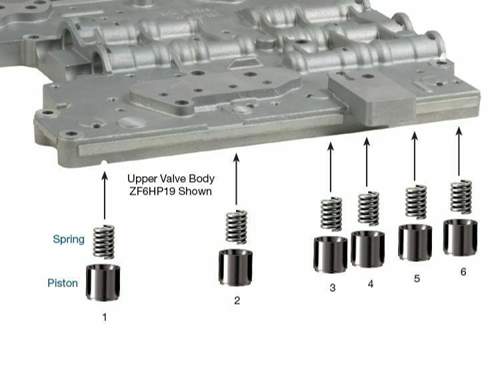 Upper Valve Body
ZF6HP19 Shown

Spring

Piston

1

2

3

4

5

6