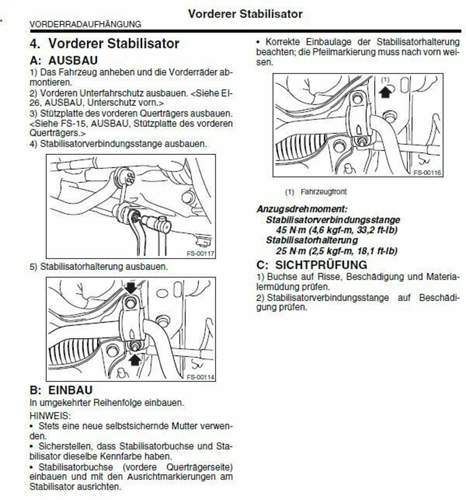 Vorderer Stabilisator

VORDERRADAUFHÄNGUNG

4. Vorderer Stabilisator

A: AUSBAU

1) Das Fahrzeug anheben und die Vorderräder abmontieren.

2) Vorderen Unterfahrschutz ausbauen. <Siehe EI-26, AUSBAU, Unterschutz vorn.>

3) Stützplatte des vorderen Querträgers ausbauen. <Siehe FS-15, AUSBAU, Stützplatte des vorderen Querträgers.>

4) Stabilisatorverbindungsstange ausbauen.

FS-00117

5) Stabilisatorhalterung ausbauen.

FS-00114

B: EINBAU

In umgekehrter Reihenfolge einbauen.

HINWEIS:

• Stets eine neue selbstsichernde Mutter verwenden.

• Sicherstellen, dass Stabilisatorbuchse und Stabilisator dieselbe Kennfarbe haben.

• Stabilisatorbuchse (vordere Querträgerseite) einbauen und mit den Ausrichtmarkierungen am Stabilisator ausrichten.

• Korrekte Einbaulage der Stabilisatorhalterung beachten; die Pfeilmarkierung muss nach vorn weisen.

(1)

FS-00116

(1) Fahrzeugfront

Anzugsdrehmoment:
Stabilisatorverbindungsstange
45 N·m (4,6 kgf-m, 33,2 ft-lb)
Stabilisatorhalterung
25 N·m (2,5 kgf-m, 18,1 ft-lb)

C: SICHTPRÜFUNG

1) Buchse auf Risse, Beschädigung und Materialermüdung prüfen.

2) Stabilisatorverbindungsstange auf Beschädigung prüfen.