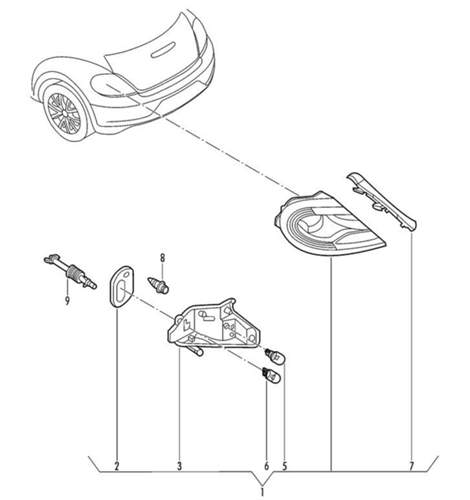 8
9
2
3
6
5
7
1