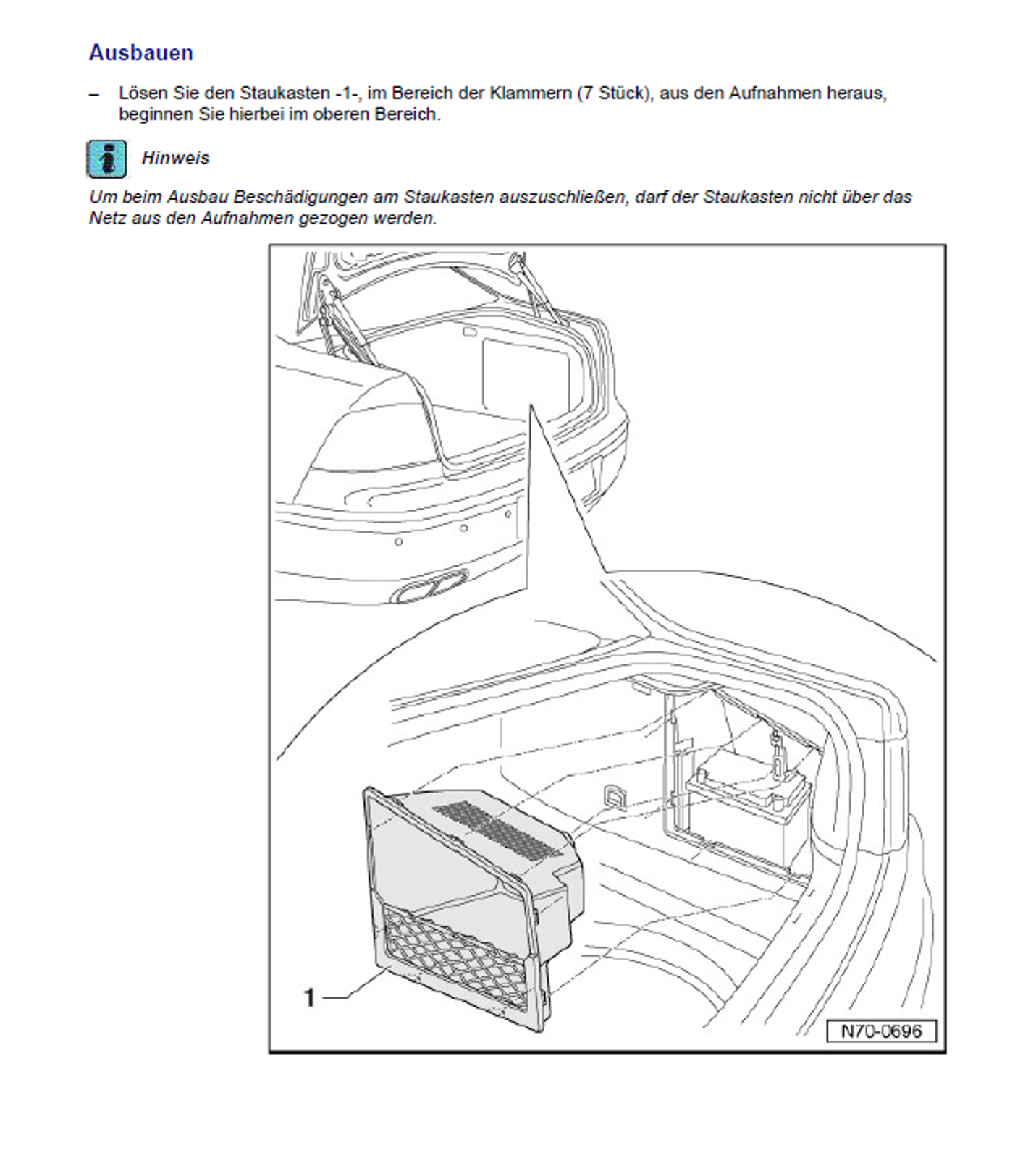 Ausbauen

– Lösen Sie den Staukasten -1-, im Bereich der Klammern (7 Stück), aus den Aufnahmen heraus, beginnen Sie hierbei im oberen Bereich.

Hinweis

Um beim Ausbau Beschädigungen am Staukasten auszuschließen, darf der Staukasten nicht über das Netz aus den Aufnahmen gezogen werden.

1

N70-0696