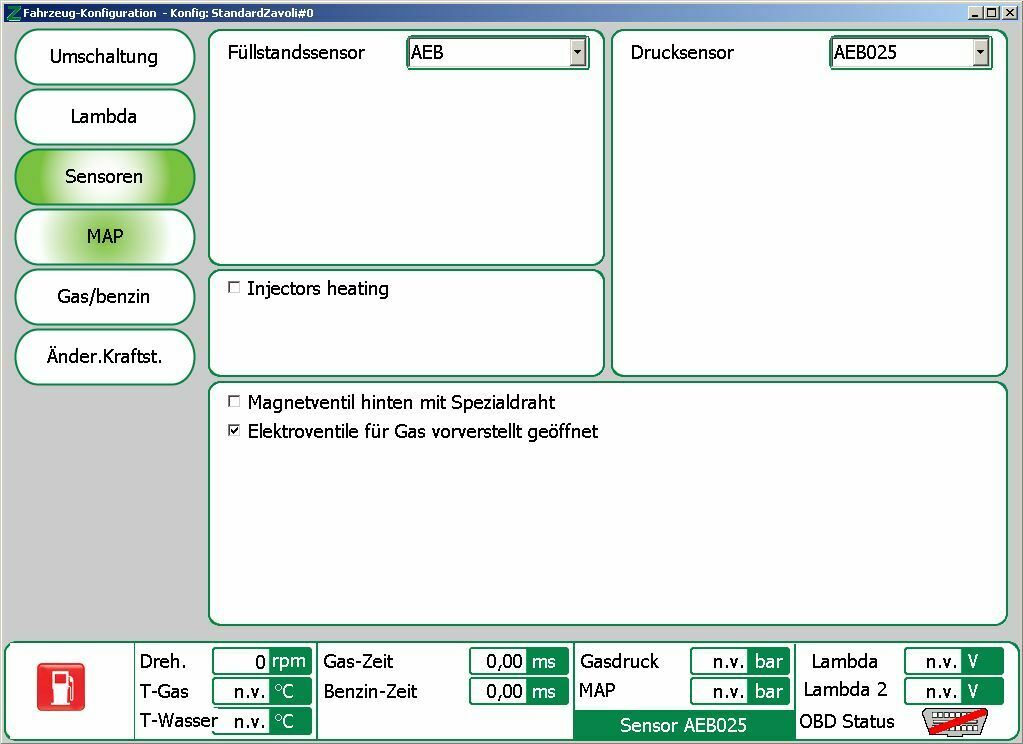 Fahrzeug-Konfiguration - Konfig: StandardZavoli#0

Umschaltung

Lambda

Sensoren

MAP

Gas/benzin

Änder.Kraftst.

Füllstandssensor AEB

Drucksensor AEB025

☐ Injectors heating

☐ Magnetventil hinten mit Spezialdraht
☑ Elektroventile für Gas vorverstellt geöffnet

Dreh. 0 rpm
T-Gas n.v. °C
T-Wasser n.v. °C

Gas-Zeit 0,00 ms
Benzin-Zeit 0,00 ms

Gasdruck n.v. bar
MAP n.v. bar
Sensor AEB025

Lambda n.v. V
Lambda 2 n.v. V
OBD Status