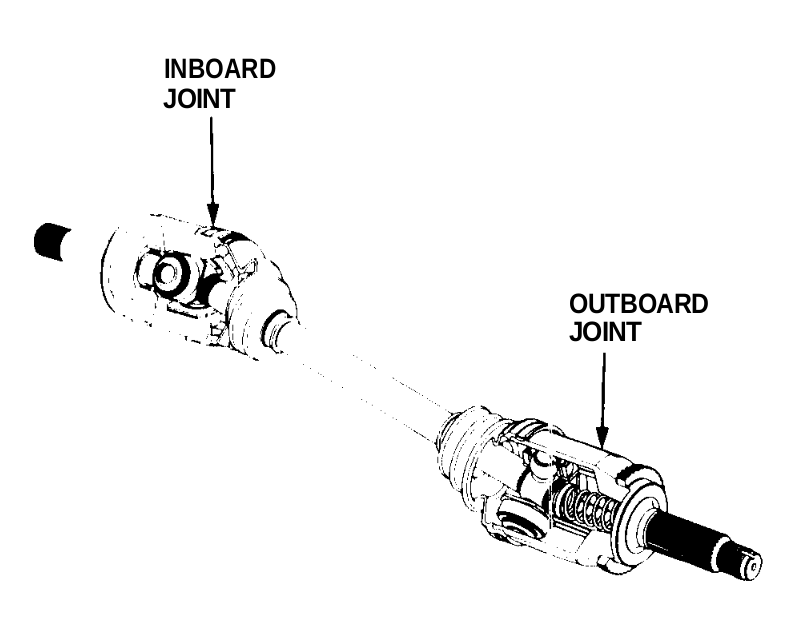 INBOARD JOINT

OUTBOARD JOINT