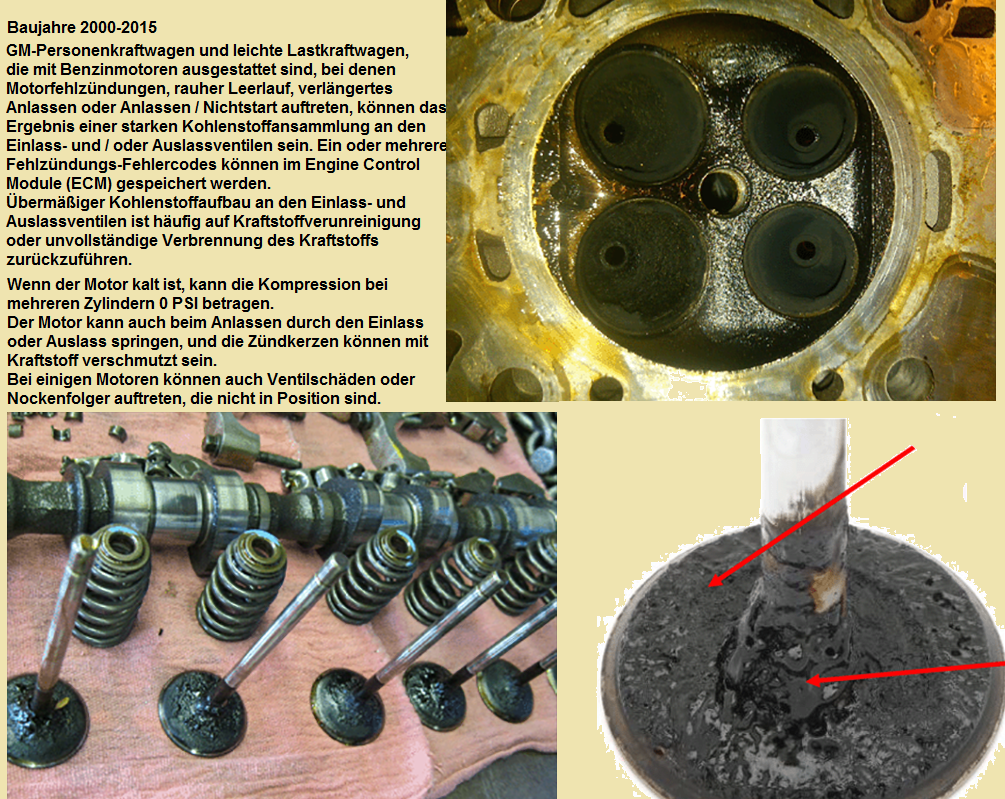 Baujahre 2000-2015

GM-Personenkraftwagen und leichte Lastkraftwagen, die mit Benzinmotoren ausgestattet sind, bei denen Motorfehlzündungen, rauher Leerlauf, verlängertes Anlassen oder Anlassen / Nichtstart auftreten, können das Ergebnis einer starken Kohlenstoffansammlung an den Einlass- und / oder Auslassventilen sein. Ein oder mehrere Fehlzündungs-Fehlercodes können im Engine Control Module (ECM) gespeichert werden.
Übermäßiger Kohlenstoffaufbau an den Einlass- und Auslassventilen ist häufig auf Kraftstoffverunreinigung oder unvollständige Verbrennung des Kraftstoffs zurückzuführen.

Wenn der Motor kalt ist, kann die Kompression bei mehreren Zylindern 0 PSI betragen.
Der Motor kann auch beim Anlassen durch den Einlass oder Auslass springen, und die Zündkerzen können mit Kraftstoff verschmutzt sein.
Bei einigen Motoren können auch Ventilschäden oder Nockenfolger auftreten, die nicht in Position sind.