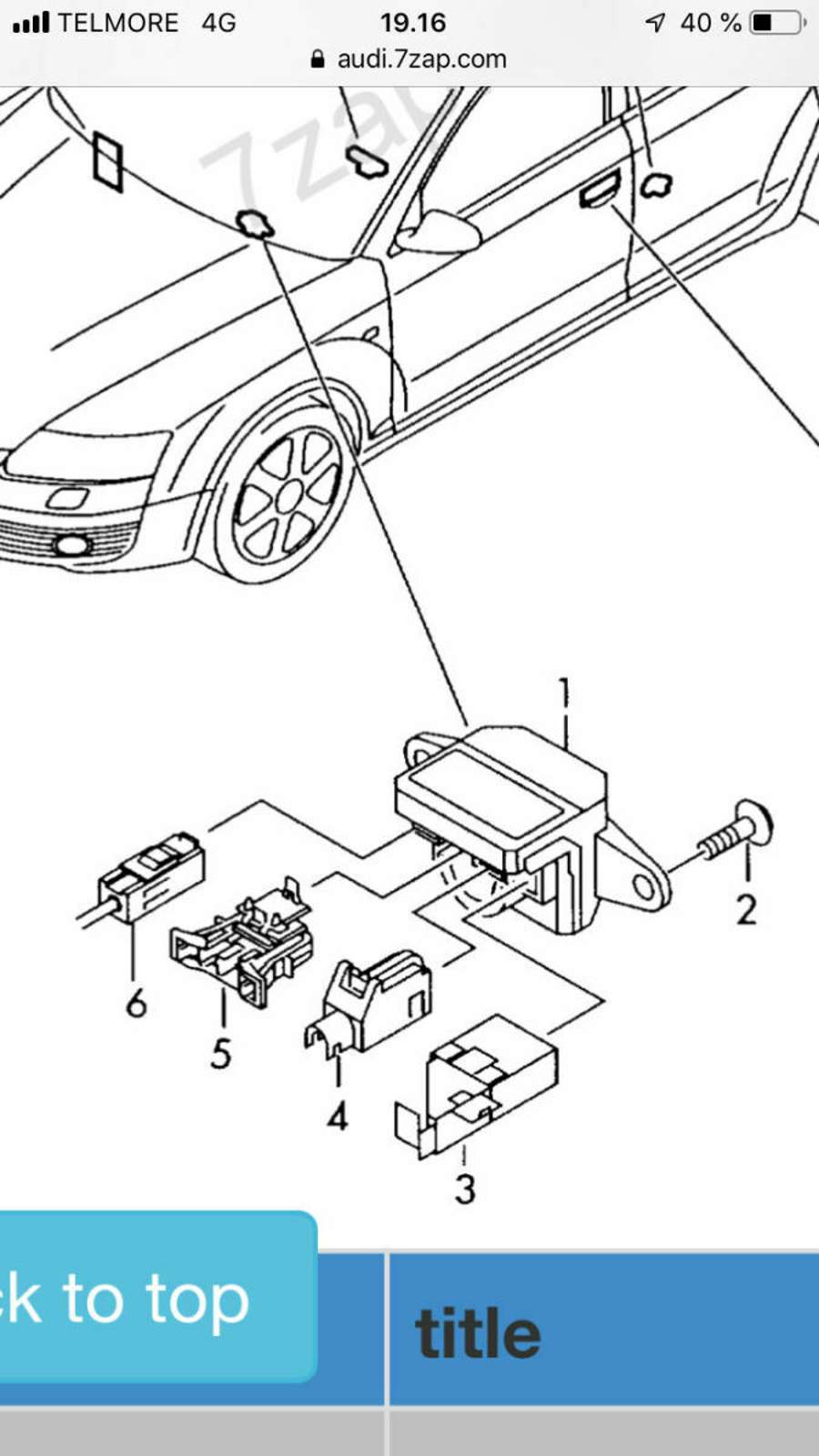 TELMORE 4G
19.16
40 %
audi.7zap.com

7zap

1
2
6
5
4
3

k to top

title