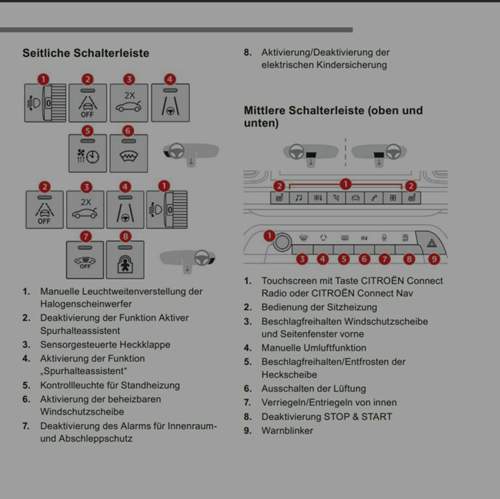 Seitliche Schalterleiste

1 2 3 4
OFF
2X

5 6

2 3 4 1
OFF
2X

7 8
OFF

1. Manuelle Leuchtweitenverstellung der Halogenscheinwerfer
2. Deaktivierung der Funktion Aktiver Spurhalteassistent
3. Sensorgesteuerte Heckklappe
4. Aktivierung der Funktion „Spurhalteassistent"
5. Kontrollleuchte für Standheizung
6. Aktivierung der beheizbaren Windschutzscheibe
7. Deaktivierung des Alarms für Innenraum- und Abschleppschutz

8. Aktivierung/Deaktivierung der elektrischen Kindersicherung

Mittlere Schalterleiste (oben und unten)

2 1 2

1 3 4 5 6 7 8 9

1. Touchscreen mit Taste CITROËN Connect Radio oder CITROËN Connect Nav
2. Bedienung der Sitzheizung
3. Beschlagfreihalten Windschutzscheibe und Seitenfenster vorne
4. Manuelle Umluftfunktion
5. Beschlagfreihalten/Entfrosten der Heckscheibe
6. Ausschalten der Lüftung
7. Verriegeln/Entriegeln von innen
8. Deaktivierung STOP & START
9. Warnblinker