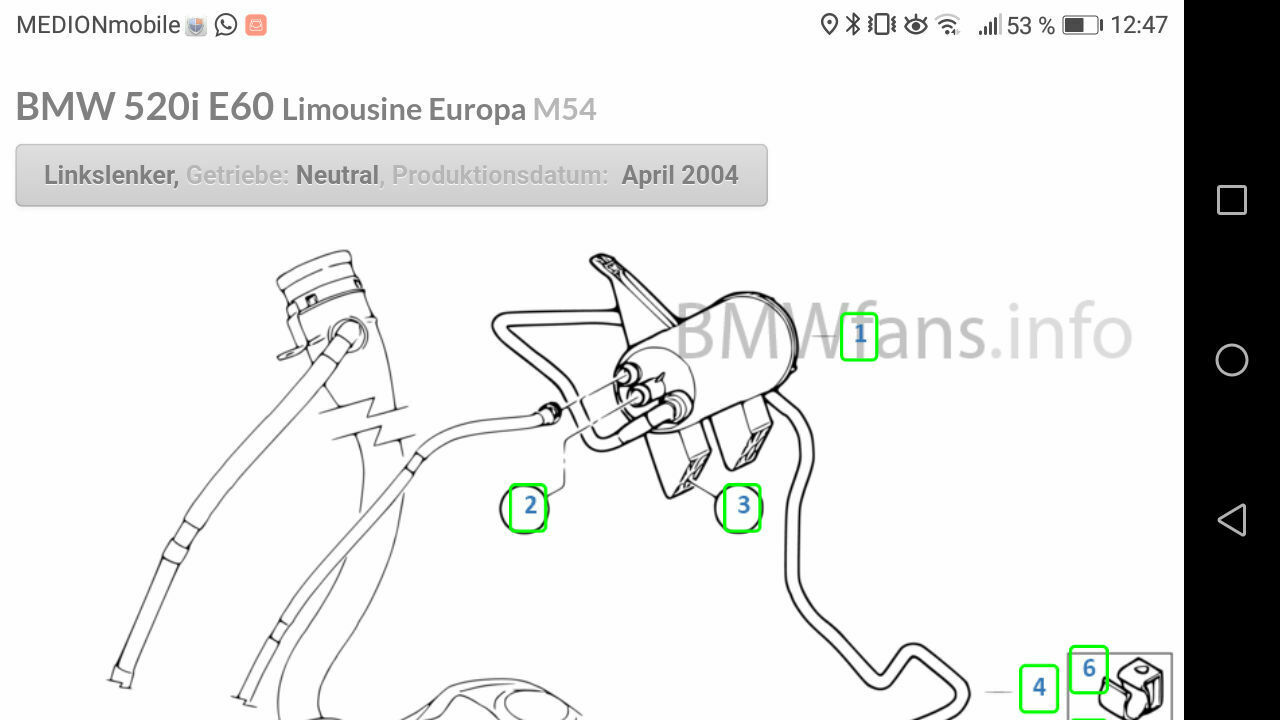 MEDIONmobile

53 % 12:47

BMW 520i E60 Limousine Europa M54

Linkslenker, Getriebe: Neutral, Produktionsdatum: April 2004

BMWfans.info

1

2

3

4

6