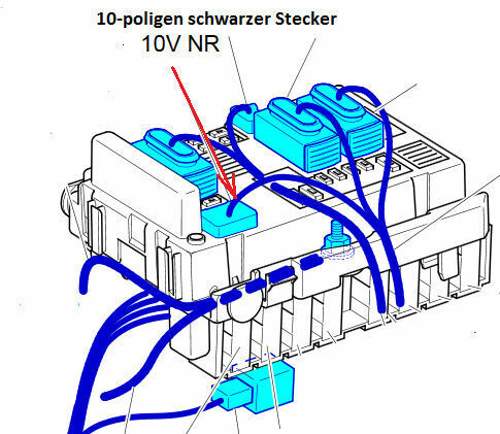 10-poligen schwarzer Stecker
10V NR