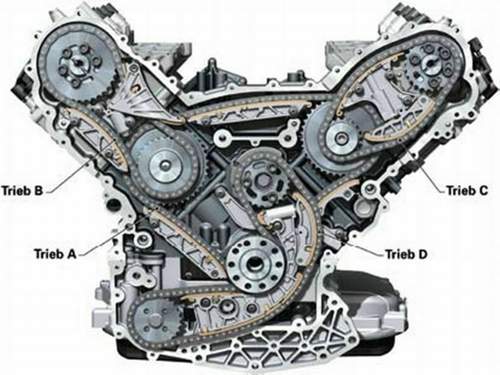 Trieb B
Trieb C
Trieb A
Trieb D