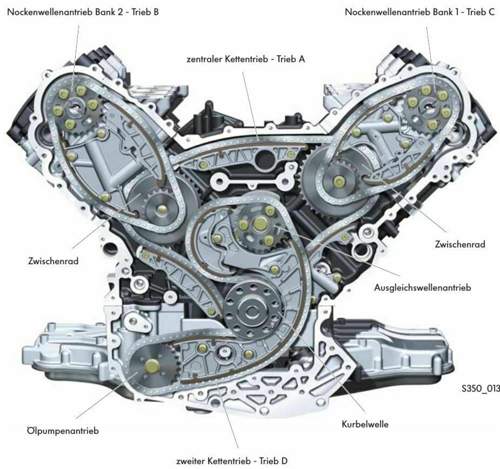 Nockenwellenantrieb Bank 2 - Trieb B

Nockenwellenantrieb Bank 1 - Trieb C

zentraler Kettentrieb - Trieb A

Zwischenrad

Zwischenrad

Ausgleichswellenantrieb

S350_013

Ölpumpenantrieb

Kurbelwelle

zweiter Kettentrieb - Trieb D