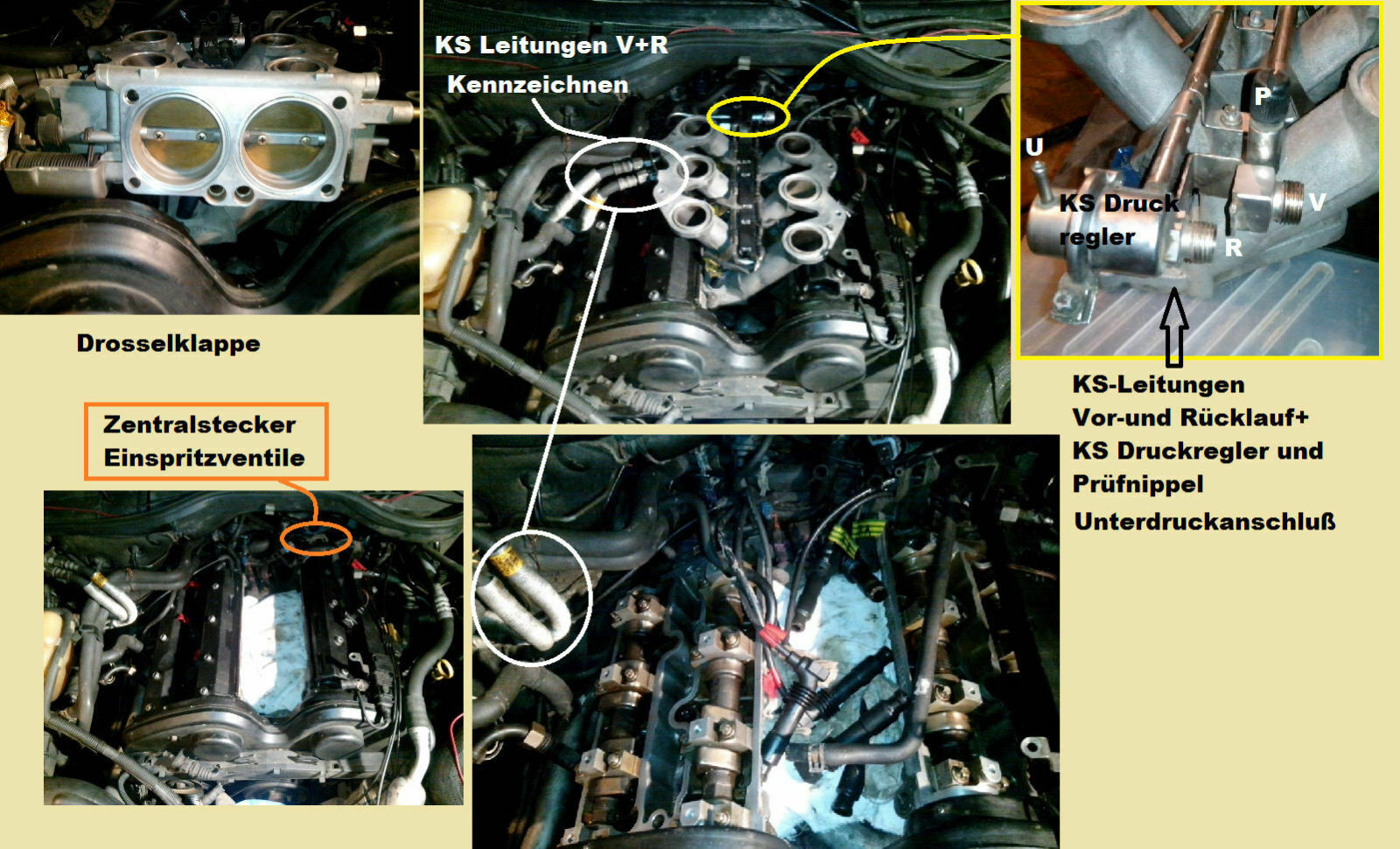 KS Leitungen V+R
Kennzeichnen

P
U
KS Druck
regler
V
R

Drosselklappe

KS-Leitungen
Vor-und Rücklauf+
KS Druckregler und
Prüfnippel
Unterdruckanschluß

Zentralstecker
Einspritzventile