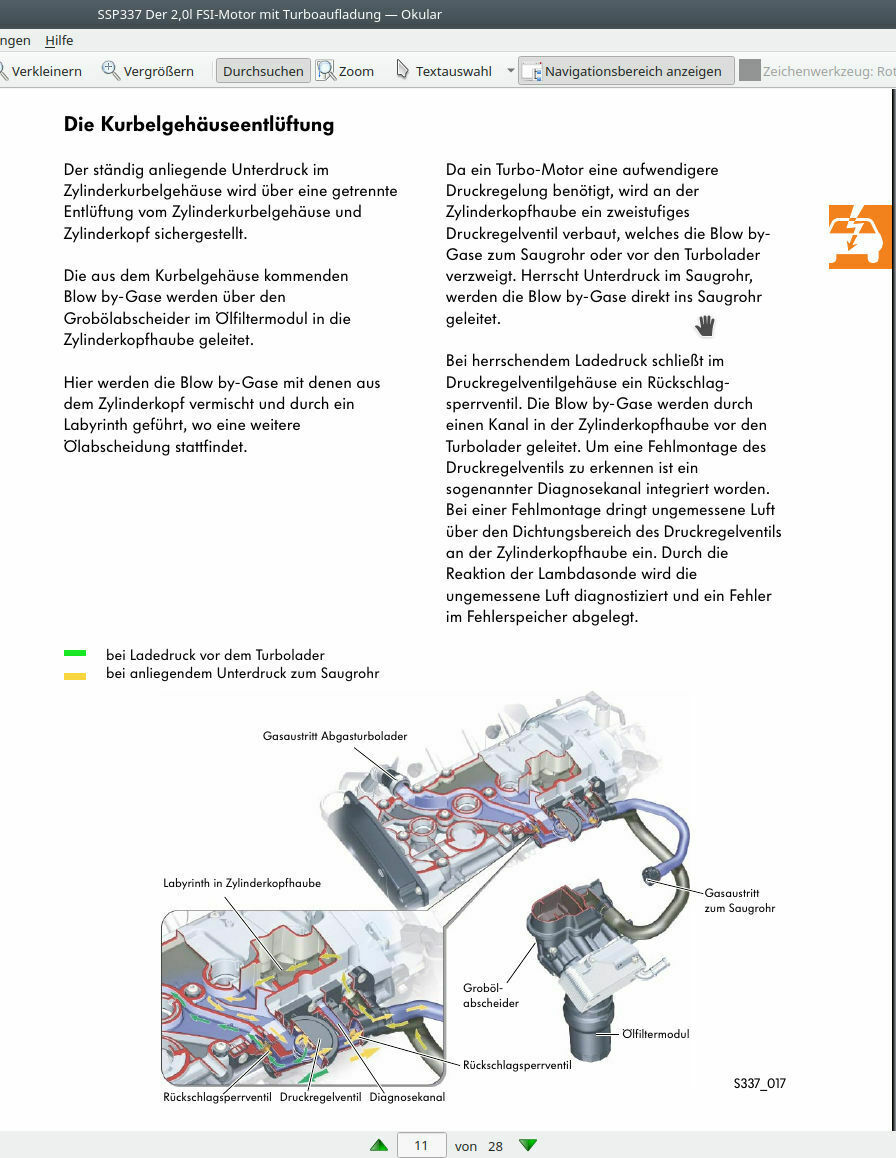 SSP337 Der 2,0l FSI-Motor mit Turboaufladung — Okular

ngen Hilfe

Verkleinern Vergrößern Durchsuchen Zoom Textauswahl Navigationsbereich anzeigen Zeichenwerkzeug: Rot

Die Kurbelgehäuseentlüftung

Der ständig anliegende Unterdruck im Zylinderkurbelgehäuse wird über eine getrennte Entlüftung vom Zylinderkurbelgehäuse und Zylinderkopf sichergestellt.

Die aus dem Kurbelgehäuse kommenden Blow by-Gase werden über den Grobölabscheider im Ölfiltermodul in die Zylinderkopfhaube geleitet.

Hier werden die Blow by-Gase mit denen aus dem Zylinderkopf vermischt und durch ein Labyrinth geführt, wo eine weitere Ölabscheidung stattfindet.

Da ein Turbo-Motor eine aufwendigere Druckregelung benötigt, wird an der Zylinderkopfhaube ein zweistufiges Druckregelventil verbaut, welches die Blow by-Gase zum Saugrohr oder vor den Turbolader verzweigt. Herrscht Unterdruck im Saugrohr, werden die Blow by-Gase direkt ins Saugrohr geleitet.

Bei herrschendem Ladedruck schließt im Druckregelventilgehäuse ein Rückschlagsperrventil. Die Blow by-Gase werden durch einen Kanal in der Zylinderkopfhaube vor den Turbolader geleitet. Um eine Fehlmontage des Druckregelventils zu erkennen ist ein sogenannter Diagnosekanal integriert worden. Bei einer Fehlmontage dringt ungemessene Luft über den Dichtungsbereich des Druckregelventils an der Zylinderkopfhaube ein. Durch die Reaktion der Lambdasonde wird die ungemessene Luft diagnostiziert und ein Fehler im Fehlerspeicher abgelegt.

bei Ladedruck vor dem Turbolader
bei anliegendem Unterdruck zum Saugrohr

Gasaustritt Abgasturbolader

Labyrinth in Zylinderkopfhaube

Gasaustritt zum Saugrohr

Grobölabscheider

Ölfiltermodul

Rückschlagsperrventil

Rückschlagsperrventil Druckregelventil Diagnosekanal

S337_017

11 von 28