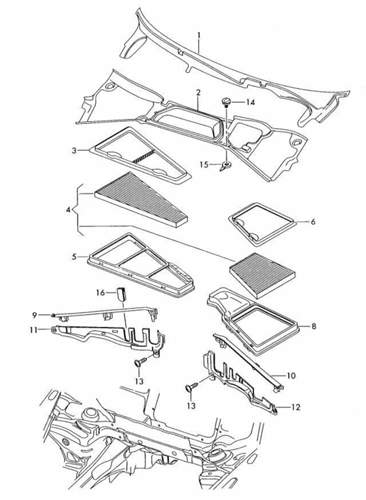 1
2
14
3
15
4
6
5
16
9
11
8
13
10
13
12