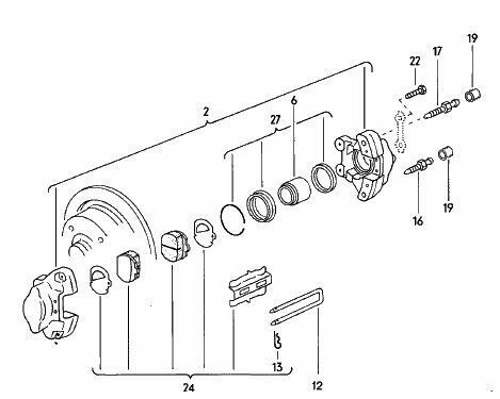 19
22
17
2
6
27
19
16
13
24
12