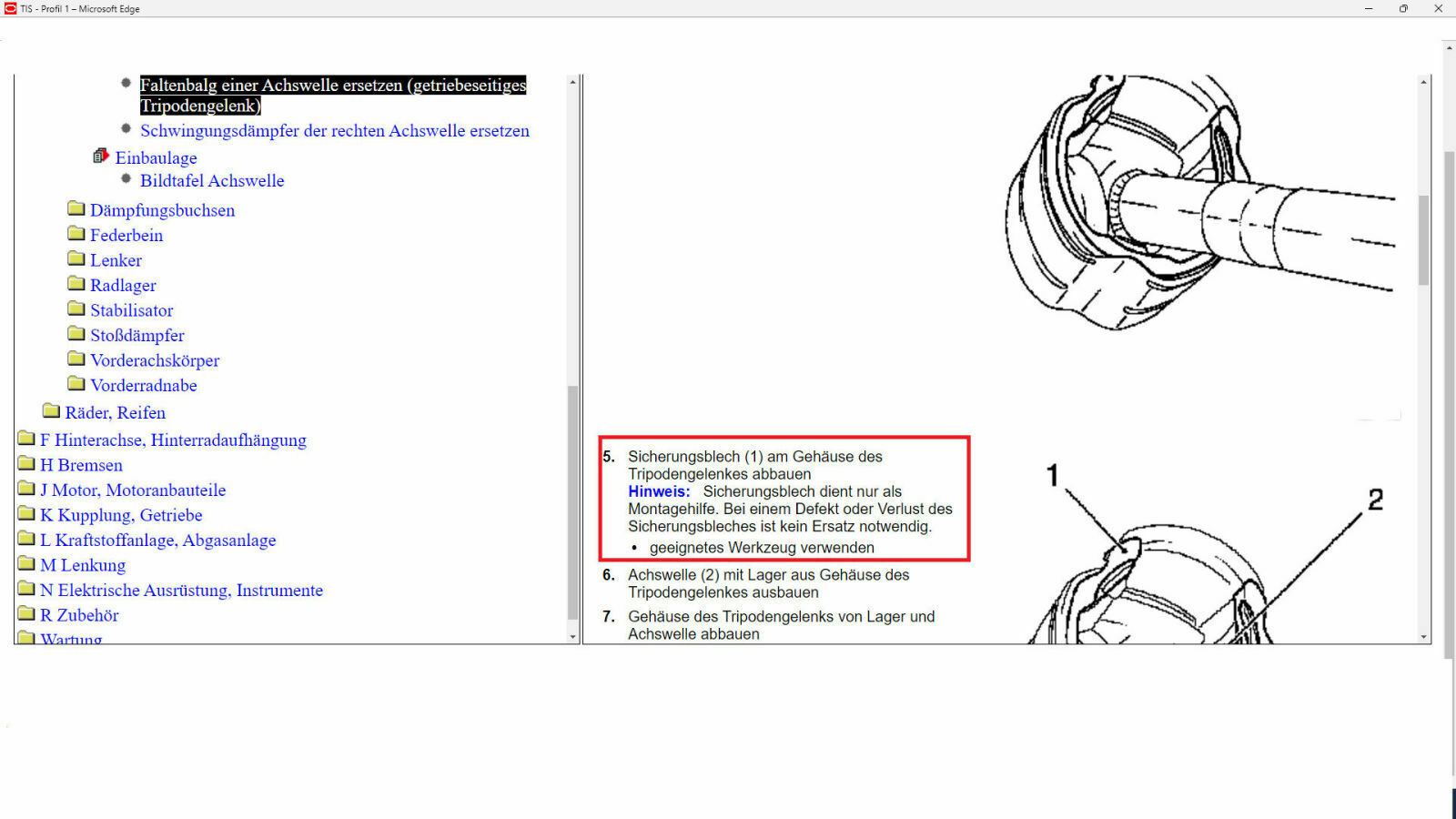 TIS - Profil 1 – Microsoft Edge

Faltenbalg einer Achswelle ersetzen (getriebeseitiges Tripodengelenk)

Schwingungsdämpfer der rechten Achswelle ersetzen

Einbaulage

Bildtafel Achswelle

Dämpfungsbuchsen

Federbein

Lenker

Radlager

Stabilisator

Stoßdämpfer

Vorderachskörper

Vorderradnabe

Räder, Reifen

F Hinterachse, Hinterradaufhängung

H Bremsen

J Motor, Motoranbauteile

K Kupplung, Getriebe

L Kraftstoffanlage, Abgasanlage

M Lenkung

N Elektrische Ausrüstung, Instrumente

R Zubehör

Wartung

5. Sicherungsblech (1) am Gehäuse des Tripodengelenkes abbauen
Hinweis: Sicherungsblech dient nur als Montagehilfe. Bei einem Defekt oder Verlust des Sicherungsbleches ist kein Ersatz notwendig.
• geeignetes Werkzeug verwenden

6. Achswelle (2) mit Lager aus Gehäuse des Tripodengelenkes ausbauen

7. Gehäuse des Tripodengelenks von Lager und Achswelle abbauen

1

2