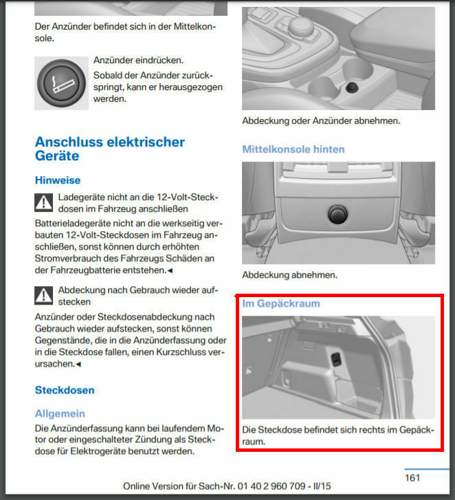 Der Anzünder befindet sich in der Mittelkonsole.

Anzünder eindrücken.

Sobald der Anzünder zurückspringt, kann er herausgezogen werden.

Anschluss elektrischer Geräte

Hinweise

Ladegeräte nicht an die 12-Volt-Steckdosen im Fahrzeug anschließen

Batterieladegeräte nicht an die werkseitig verbauten 12-Volt-Steckdosen im Fahrzeug anschließen, sonst können durch erhöhten Stromverbrauch des Fahrzeugs Schäden an der Fahrzeugbatterie entstehen.◄

Abdeckung nach Gebrauch wieder aufstecken

Anzünder oder Steckdosenabdeckung nach Gebrauch wieder aufstecken, sonst können Gegenstände, die in die Anzünderfassung oder in die Steckdose fallen, einen Kurzschluss verursachen.◄

Steckdosen

Allgemein

Die Anzünderfassung kann bei laufendem Motor oder eingeschalteter Zündung als Steckdose für Elektrogeräte benutzt werden.

Abdeckung oder Anzünder abnehmen.

Mittelkonsole hinten

Abdeckung abnehmen.

Im Gepäckraum

Die Steckdose befindet sich rechts im Gepäckraum.

161

Online Version für Sach-Nr. 01 40 2 960 709 - II/15