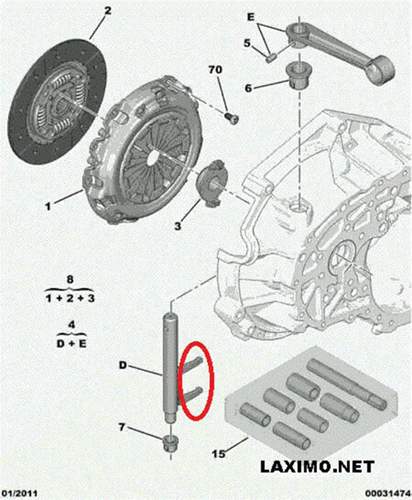 2

E

5

70

6

1

3

8
1 + 2 + 3

4
D + E

D

7

15

LAXIMO.NET

01/2011

00031474