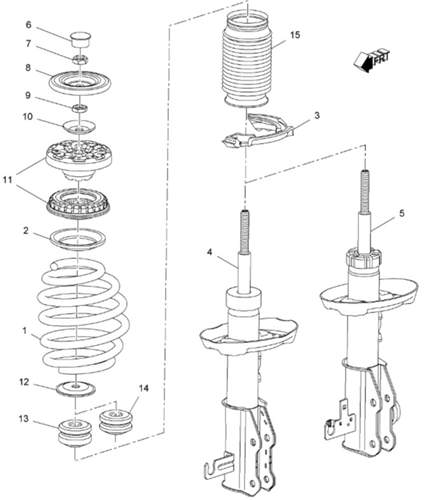 6
7
8
9
10
11
2
1
12
13
14
15
FRT
3
4
5