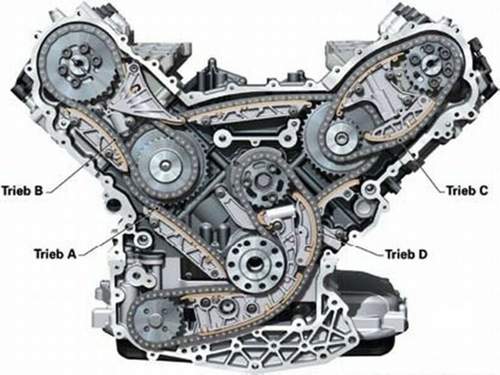 Trieb B

Trieb C

Trieb A

Trieb D