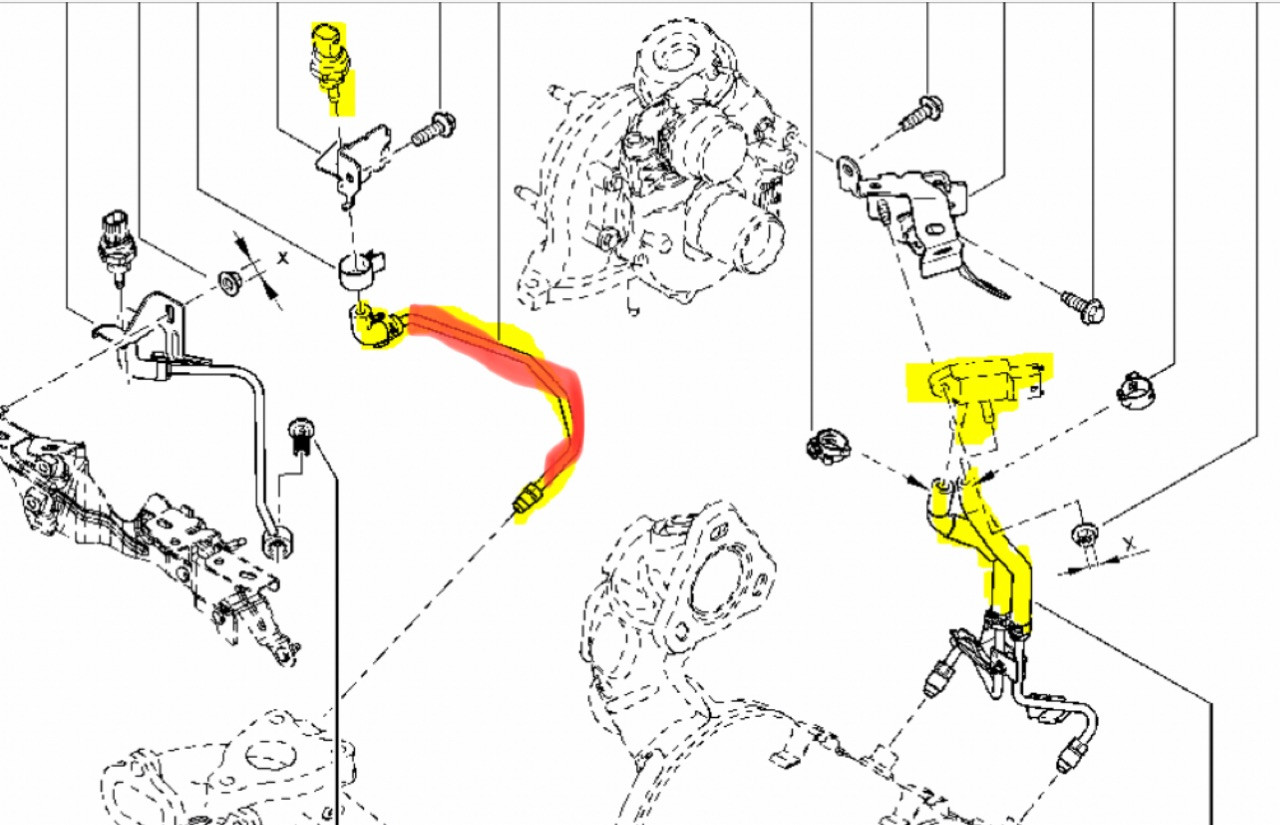 X

X