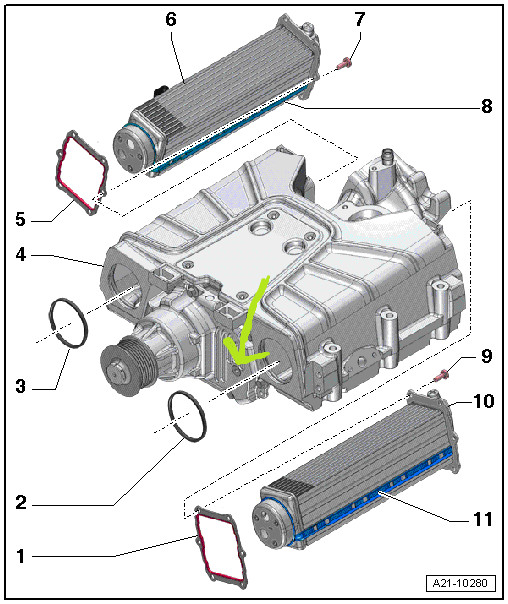 6
7
8
5
4
3
9
10
2
11
1
A21-10280