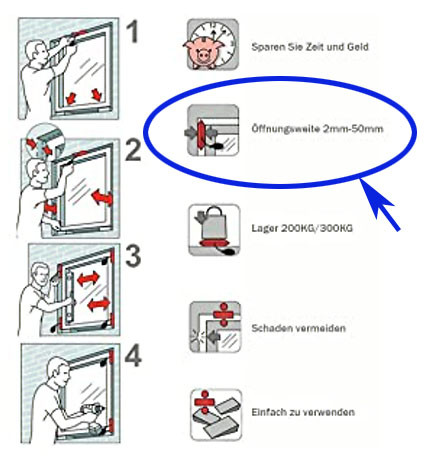 1

2

3

4

Sparen Sie Zeit und Geld

Öffnungsweite 2mm-50mm

Lager 200KG/300KG

Schaden vermeiden

Einfach zu verwenden