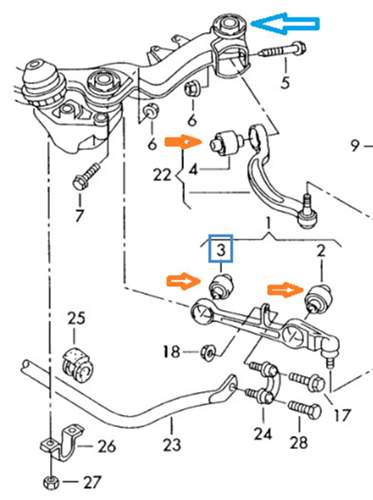 5
6
6
9
22
4
7
1
3
2
25
18
17
23
24
28
26
27