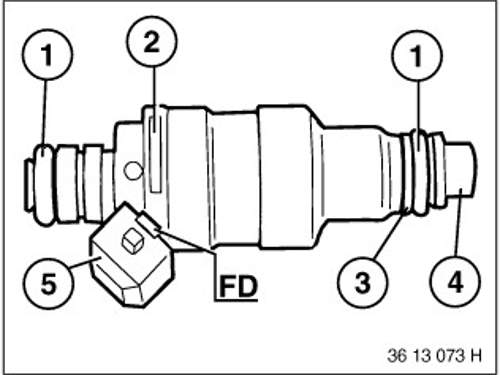 1
2
1
5
FD
3
4
36 13 073 H