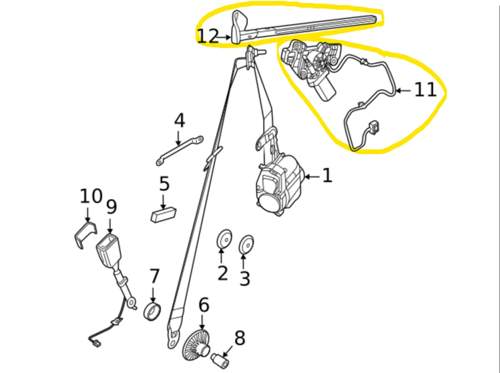 12
11
4
1
5
10
9
2
3
7
6
8