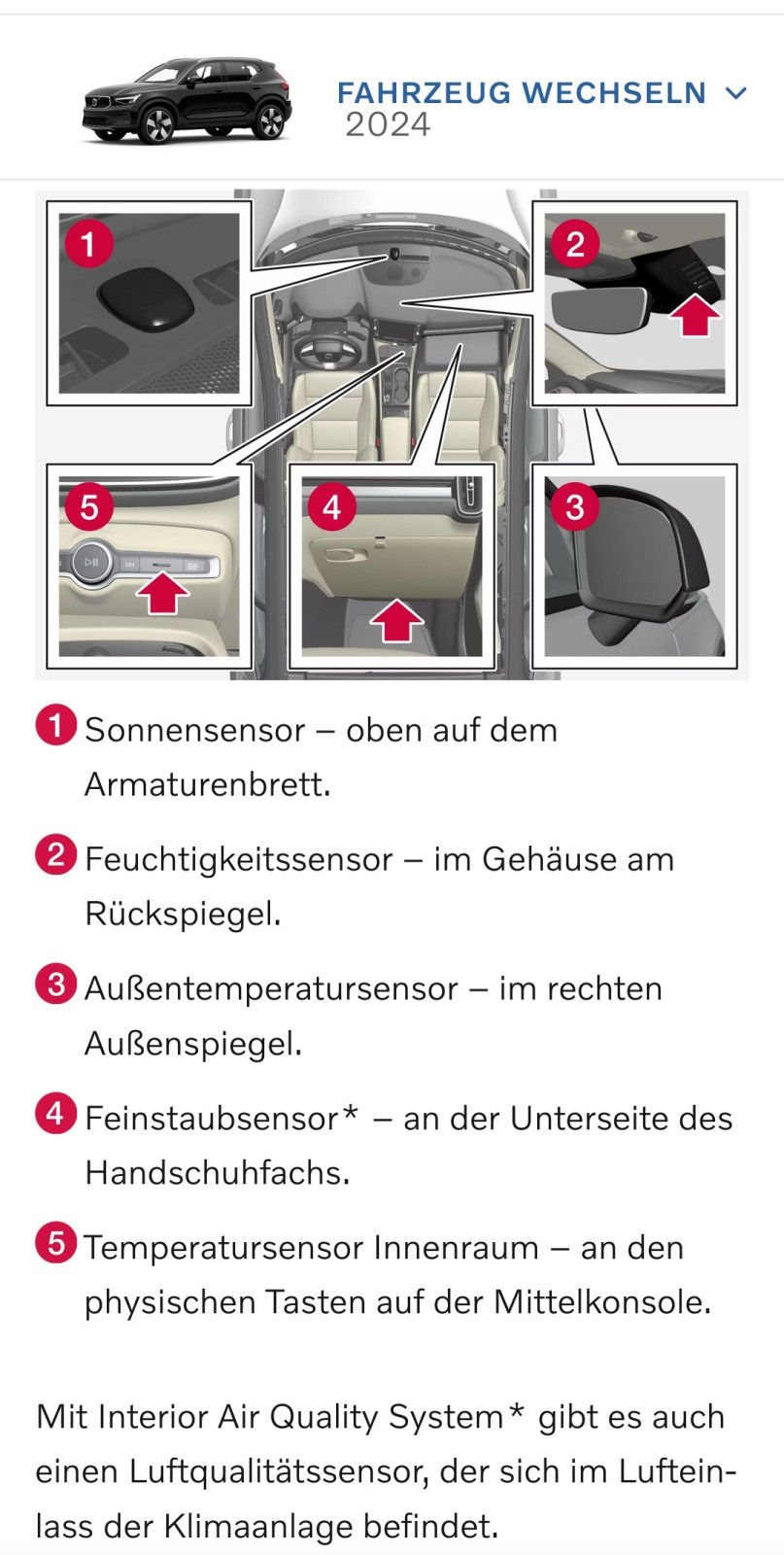 FAHRZEUG WECHSELN
2024

1

2

5

4

3

1 Sonnensensor – oben auf dem Armaturenbrett.

2 Feuchtigkeitssensor – im Gehäuse am Rückspiegel.

3 Außentemperatursensor – im rechten Außenspiegel.

4 Feinstaubsensor* – an der Unterseite des Handschuhfachs.

5 Temperatursensor Innenraum – an den physischen Tasten auf der Mittelkonsole.

Mit Interior Air Quality System* gibt es auch einen Luftqualitätssensor, der sich im Lufteinlass der Klimaanlage befindet.