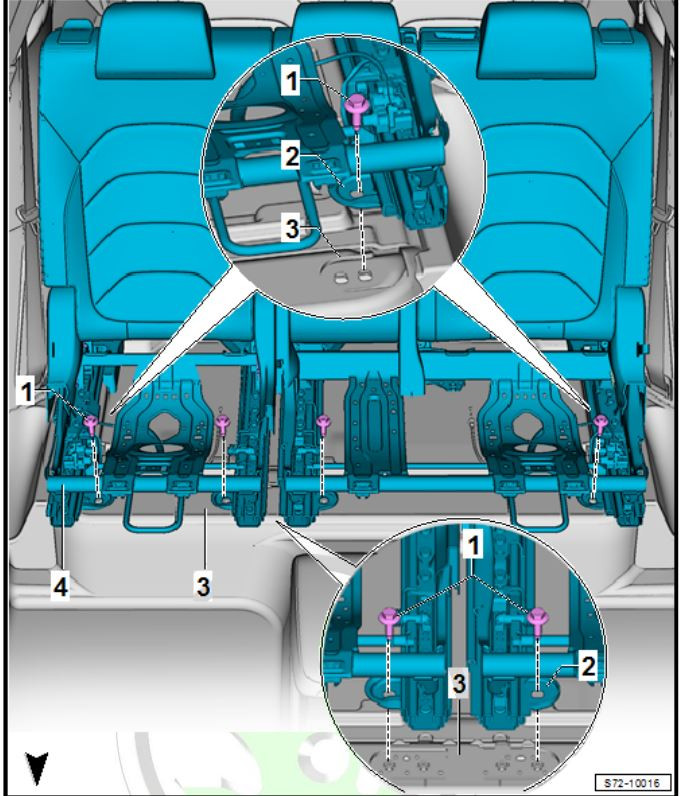 1
2
3
1
4
3
1
2
3
S72-10016