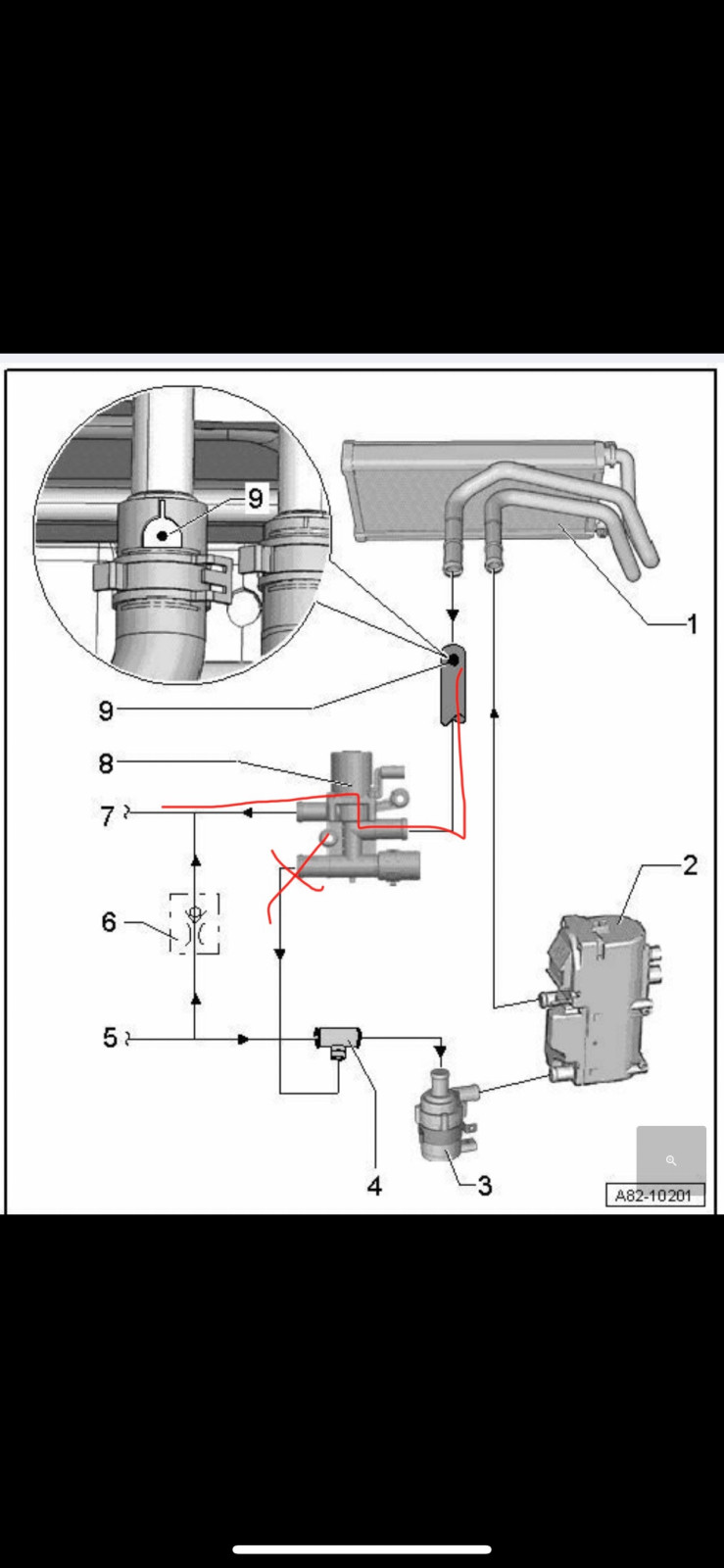 9
1
9
8
7
2
6
5
4
3
A82-10201