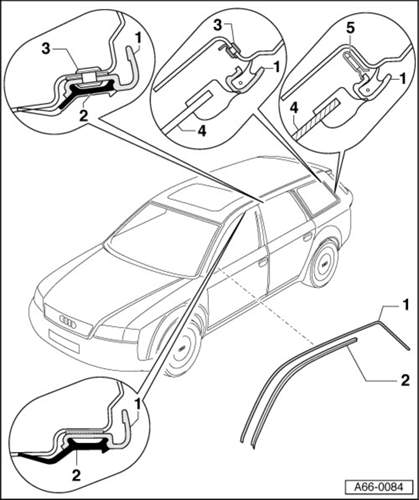 3
1
2
3
1
4
5
1
4
1
2
1
2
A66-0084