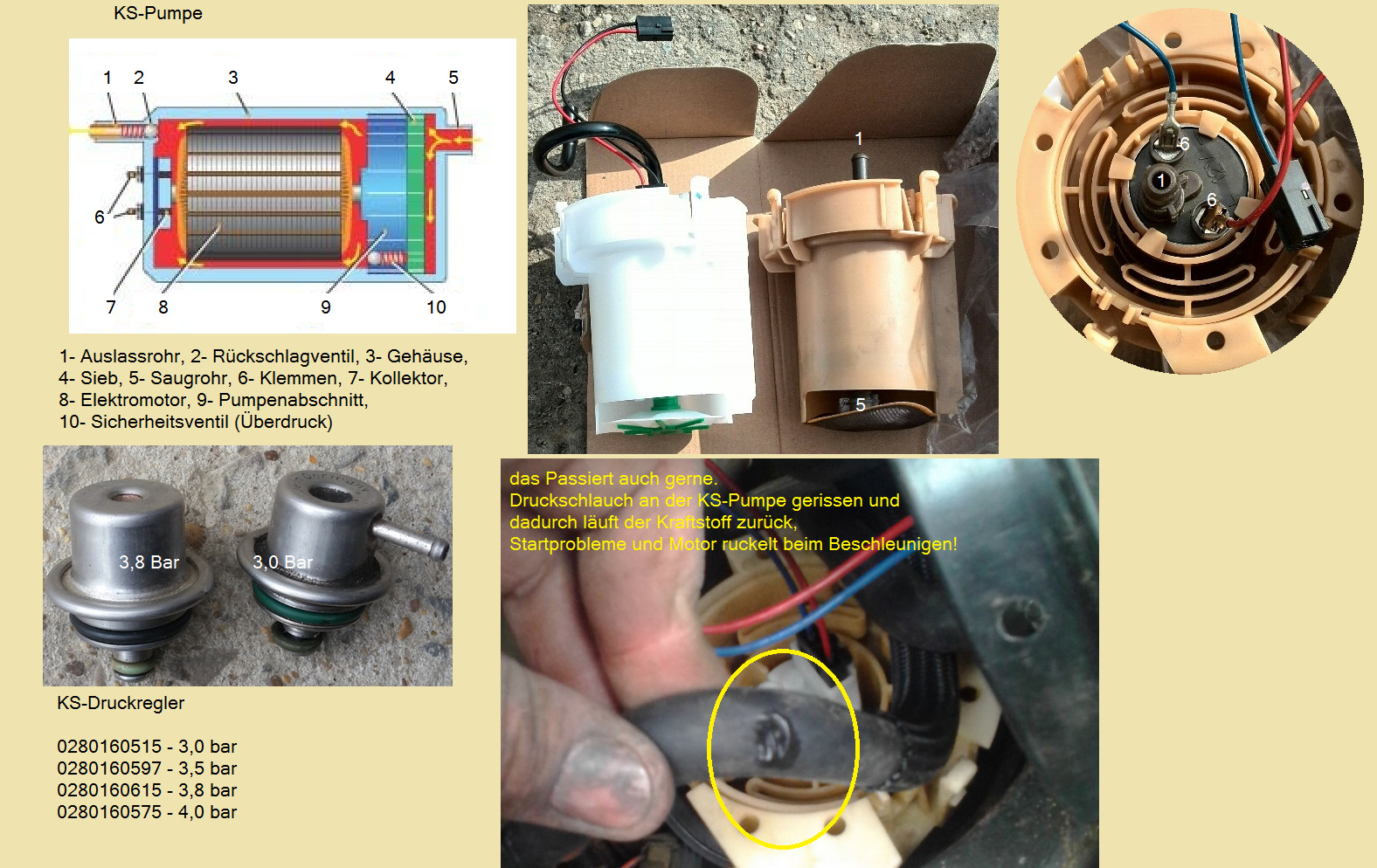 KS-Pumpe

1 2 3 4 5
6
7 8 9 10

1- Auslassrohr, 2- Rückschlagventil, 3- Gehäuse, 4- Sieb, 5- Saugrohr, 6- Klemmen, 7- Kollektor, 8- Elektromotor, 9- Pumpenabschnitt, 10- Sicherheitsventil (Überdruck)

1
5

6
1
6

3,8 Bar
3,0 Bar

KS-Druckregler

0280160515 - 3,0 bar
0280160597 - 3,5 bar
0280160615 - 3,8 bar
0280160575 - 4,0 bar

das Passiert auch gerne.
Druckschlauch an der KS-Pumpe gerissen und dadurch läuft der Kraftstoff zurück,
Startprobleme und Motor ruckelt beim Beschleunigen!