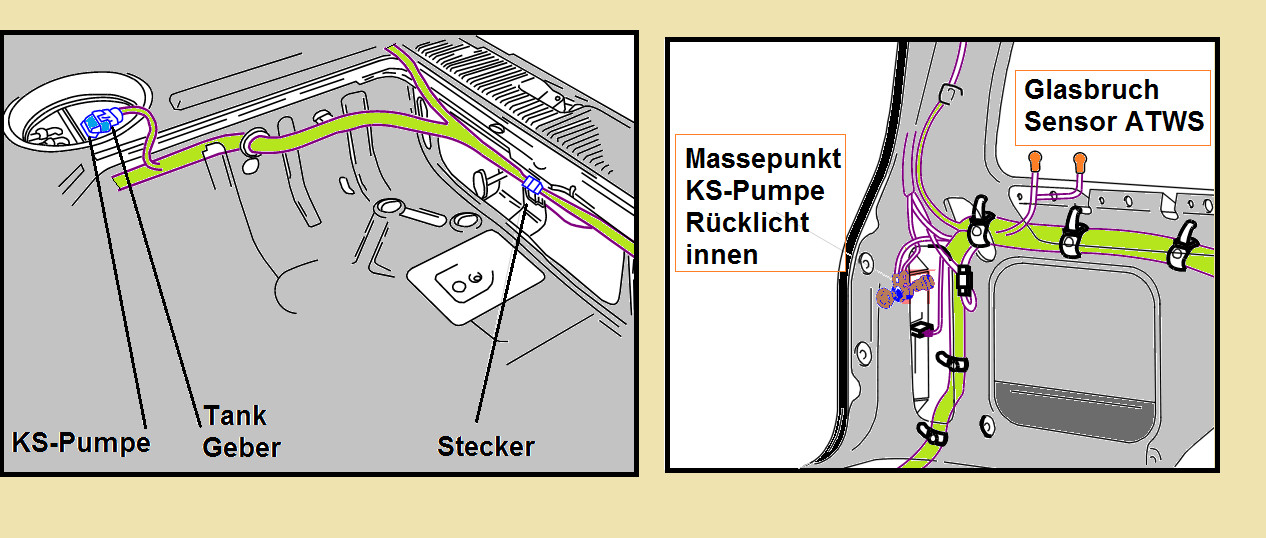 KS-Pumpe

Tank
Geber

Stecker

Massepunkt
KS-Pumpe
Rücklicht
innen

Glasbruch
Sensor ATWS